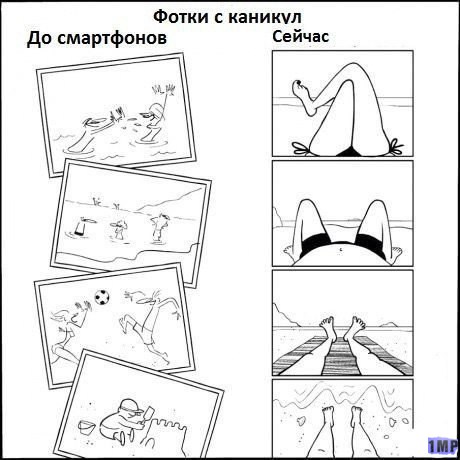 Фотки с каникул

До смартфонов

Сейчас

1MP